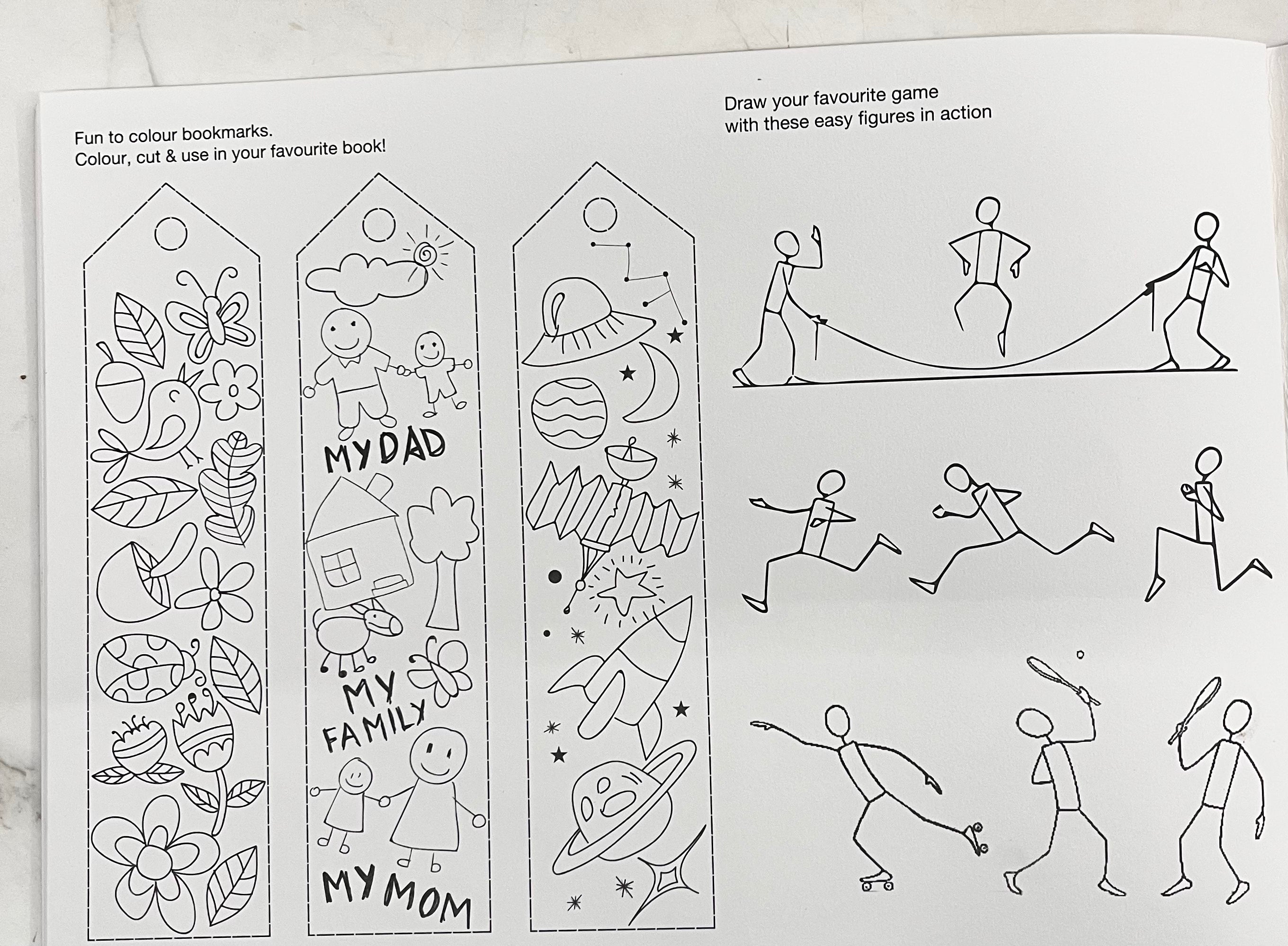 Fun to colour bookmarks.
Colour, cut & use in your favourite book!

MY DAD

MY FAMILY

MY MOM

Draw your favourite game
with these easy figures in action